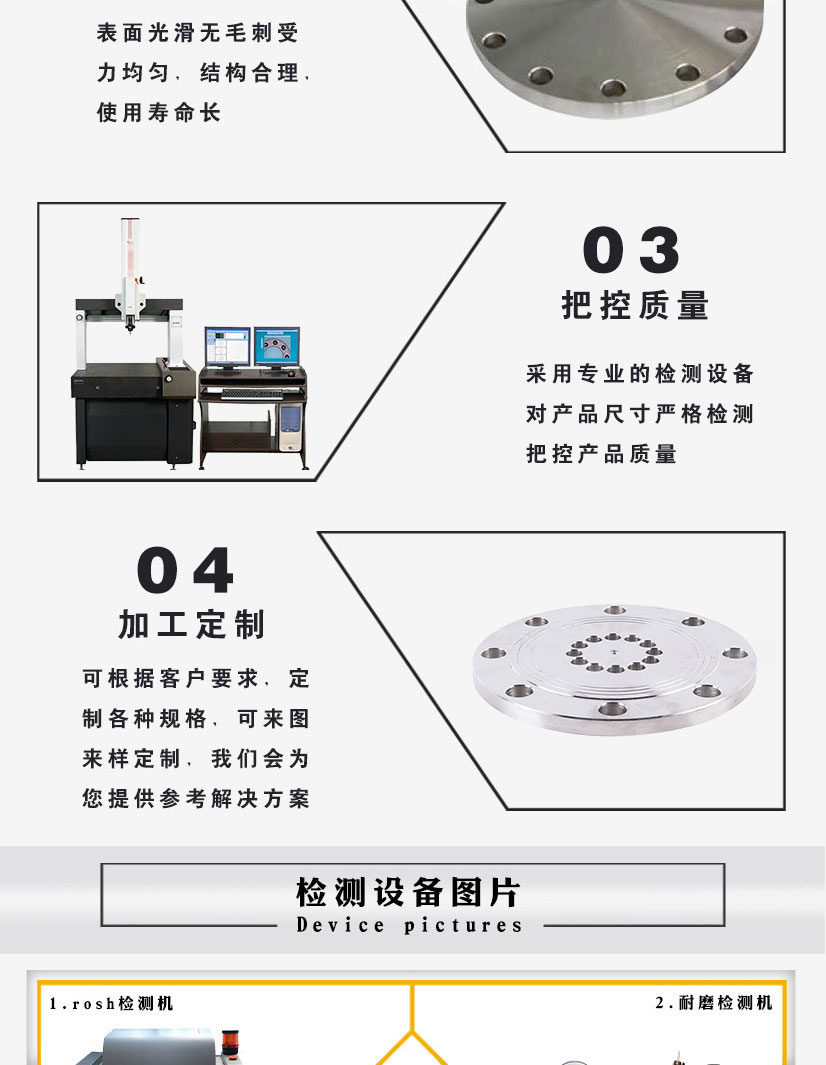 表面光滑无毛刺受力均匀，结构合理，使用寿命长

03
把控质量

采用专业的检测设备对产品尺寸严格检测把控产品质量

04
加工定制

可根据客户要求，定制各种规格，可来图来样定制，我们会为您提供参考解决方案

检测设备图片
Device pictures

1.rosh检测机

2.耐磨检测机